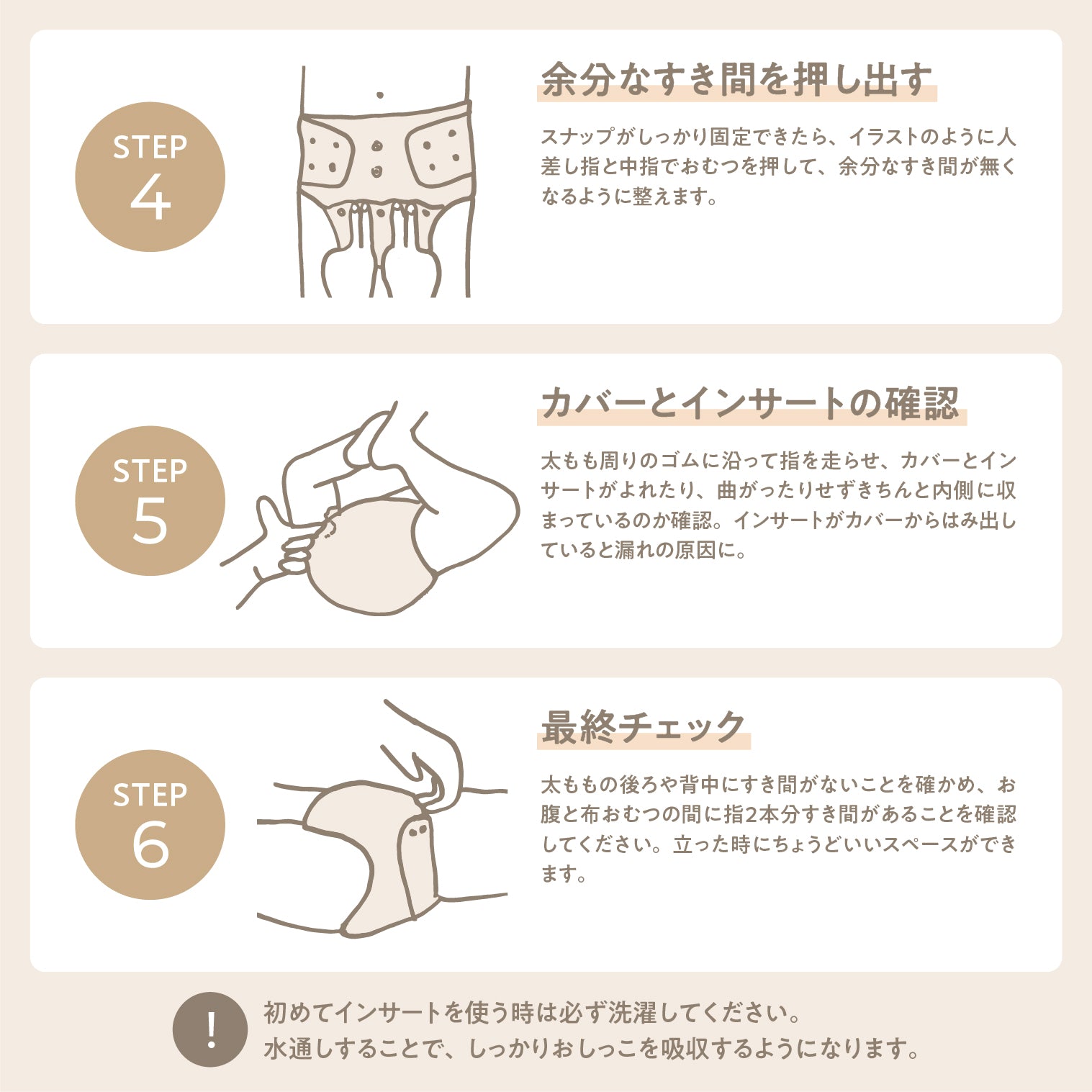 STEP
4

余分なすき間を押し出す

スナップがしっかり固定できたら、イラストのように人差し指と中指でおむつを押して、余分なすき間が無くなるように整えます。

STEP
5

カバーとインサートの確認

太もも周りのゴムに沿って指を走らせ、カバーとインサートがよれたり、曲がったりせずきちんと内側に収まっているのか確認。インサートがカバーからはみ出していると漏れの原因に。

STEP
6

最終チェック

太ももの後ろや背中にすき間がないことを確かめ、お腹と布おむつの間に指2本分すき間があることを確認してください。立った時にちょうどいいスペースができます。

!

初めてインサートを使う時は必ず洗濯してください。
水通しすることで、しっかりおしっこを吸収するようになります。