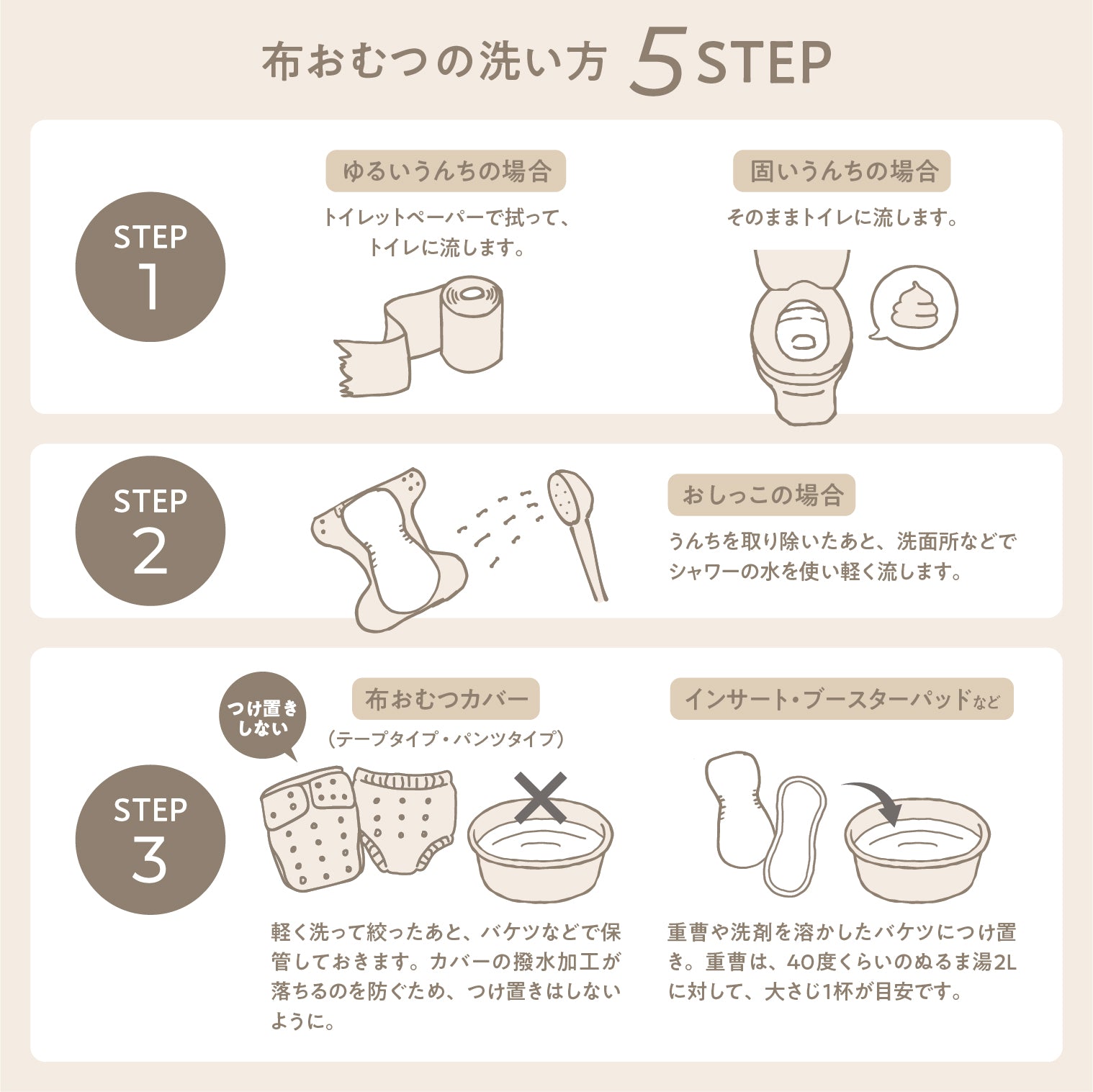 布おむつの洗い方 5STEP

STEP 1

ゆるいうんちの場合

トイレットペーパーで拭って、トイレに流します。

固いうんちの場合

そのままトイレに流します。

STEP 2

おしっこの場合

うんちを取り除いたあと、洗面所などでシャワーの水を使い軽く流します。

STEP 3

つけ置きしない

布おむつカバー

（テープタイプ・パンツタイプ）

軽く洗って絞ったあと、バケツなどで保管しておきます。カバーの撥水加工が落ちるのを防ぐため、つけ置きはしないように。

インサート・ブースターパッドなど

重曹や洗剤を溶かしたバケツにつけ置き。重曹は、40度くらいのぬるま湯2Lに対して、大さじ1杯が目安です。