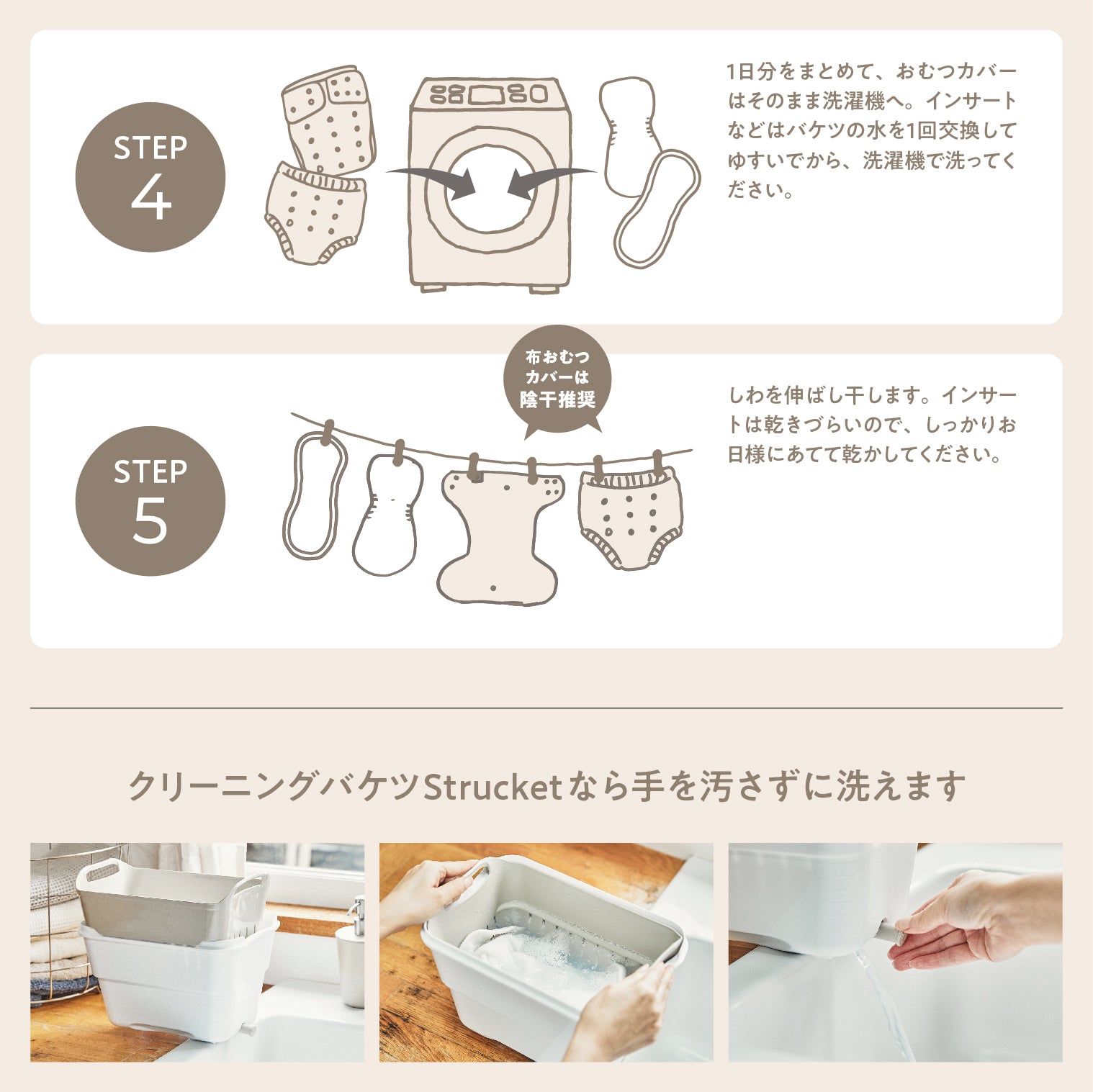 STEP 4

1日分をまとめて、おむつカバーはそのまま洗濯機へ。インサートなどはバケツの水を1回交換してゆすいでから、洗濯機で洗ってください。

STEP 5

布おむつカバーは陰干推奨

しわを伸ばし干します。インサートは乾きづらいので、しっかりお日様にあてて乾かしてください。

クリーニングバケツStrucketなら手を汚さずに洗えます